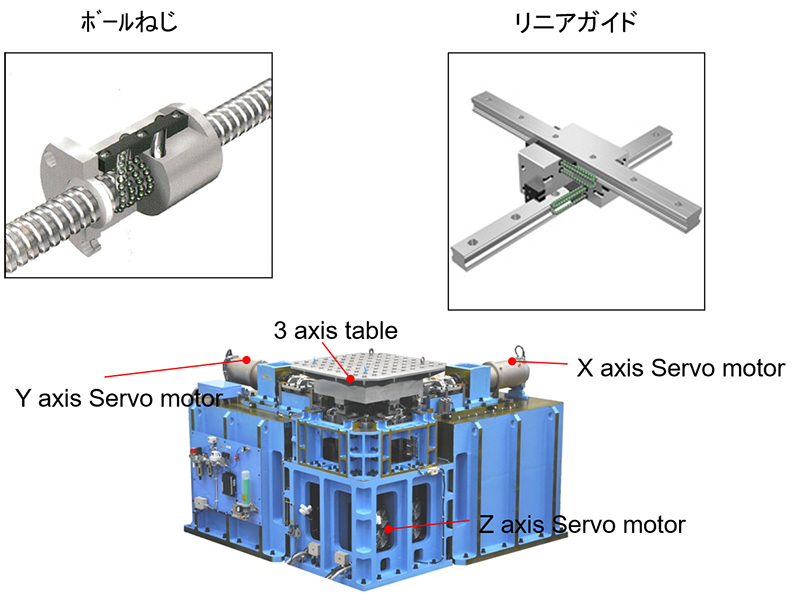 ボールねじ

リニアガイド

3 axis table

Y axis Servo motor

X axis Servo motor

Z axis Servo motor